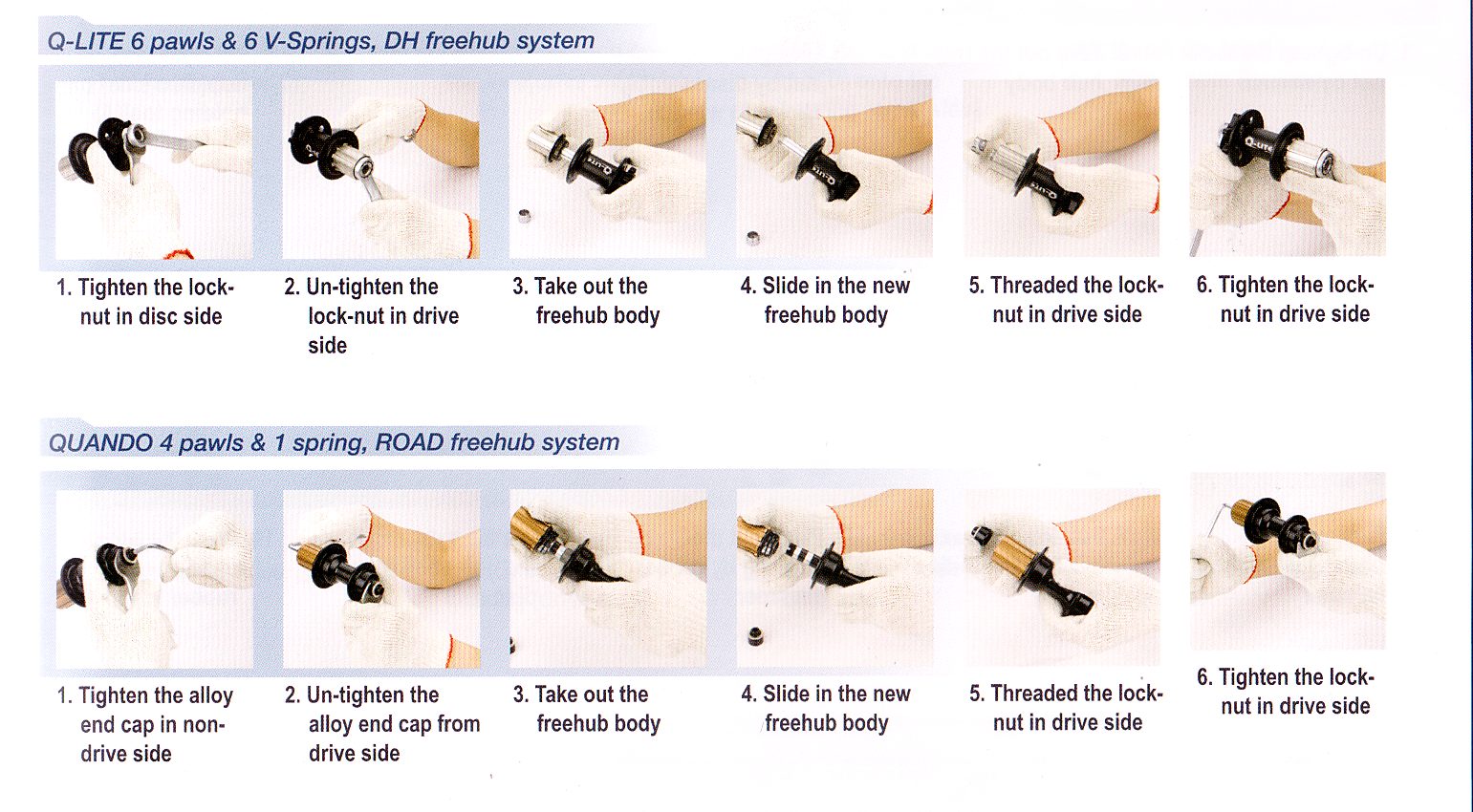 Q-LITE 6 pawls & 6 V-Springs, DH freehub system

1. Tighten the lock-nut in disc side

2. Un-tighten the lock-nut in drive side

3. Take out the freehub body

4. Slide in the new freehub body

5. Threaded the lock-nut in drive side

6. Tighten the lock-nut in drive side

QUANDO 4 pawls & 1 spring, ROAD freehub system

1. Tighten the alloy end cap in non-drive side

2. Un-tighten the alloy end cap from drive side

3. Take out the freehub body

4. Slide in the new freehub body

5. Threaded the lock-nut in drive side

6. Tighten the lock-nut in drive side